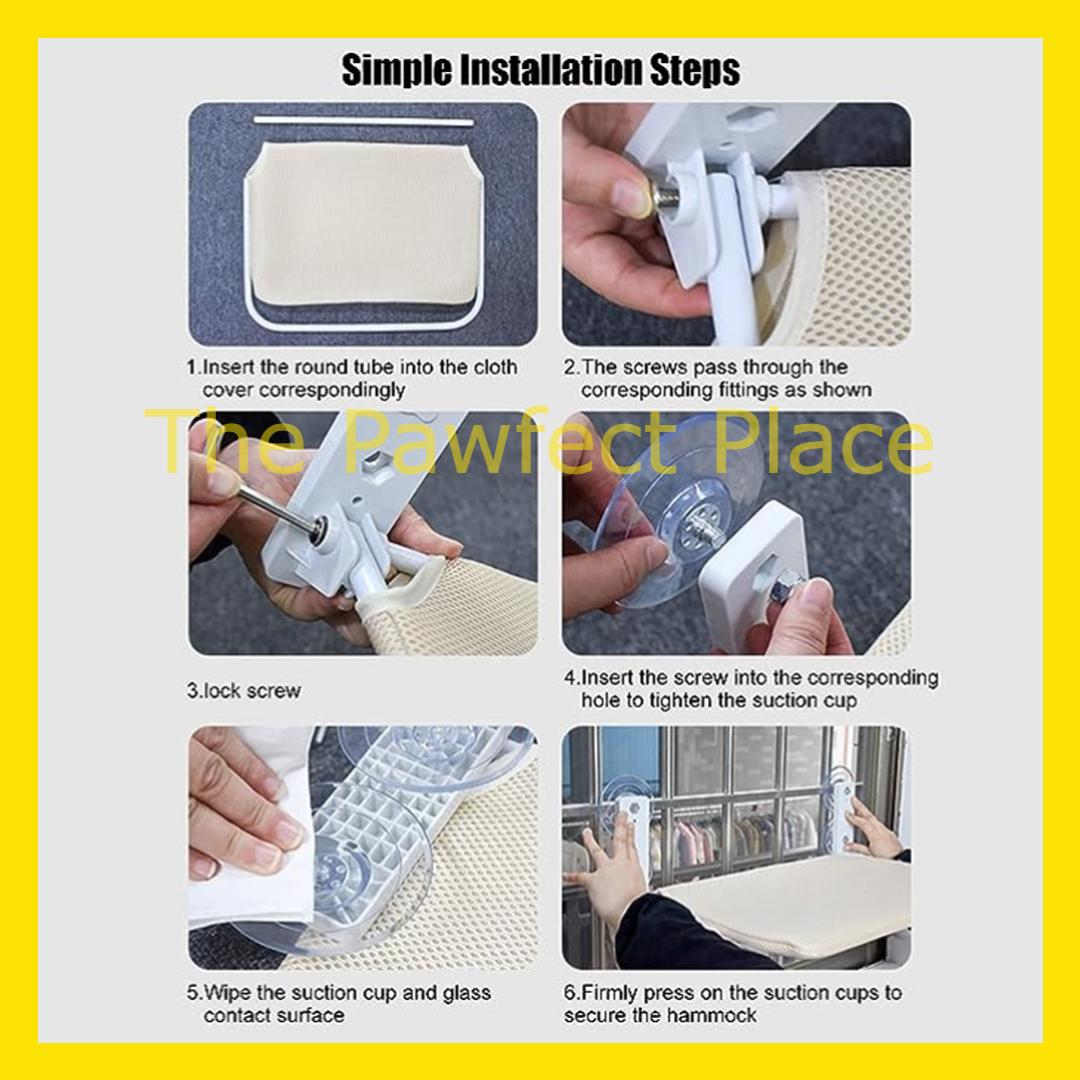 Simple Installation Steps

1.Insert the round tube into the cloth cover correspondingly

2.The screws pass through the corresponding fittings as shown

The Pawfect Place

3.lock screw

4.Insert the screw into the corresponding hole to tighten the suction cup

5.Wipe the suction cup and glass contact surface

6.Firmly press on the suction cups to secure the hammock